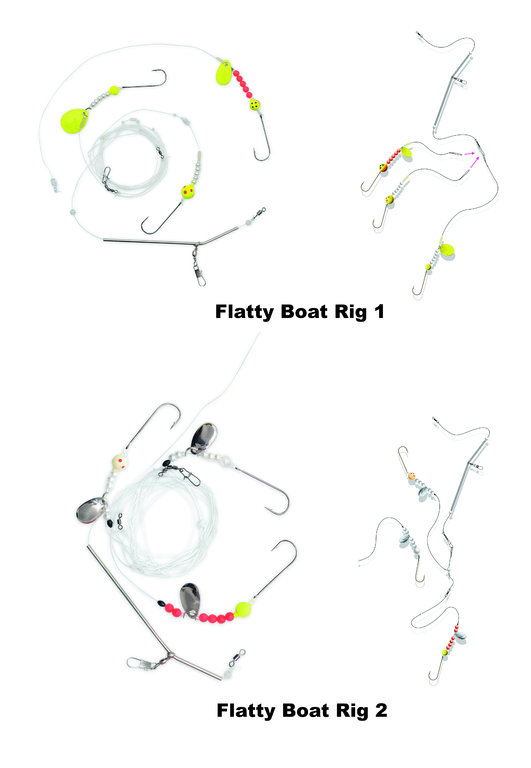 Flatty Boat Rig 1

Flatty Boat Rig 2